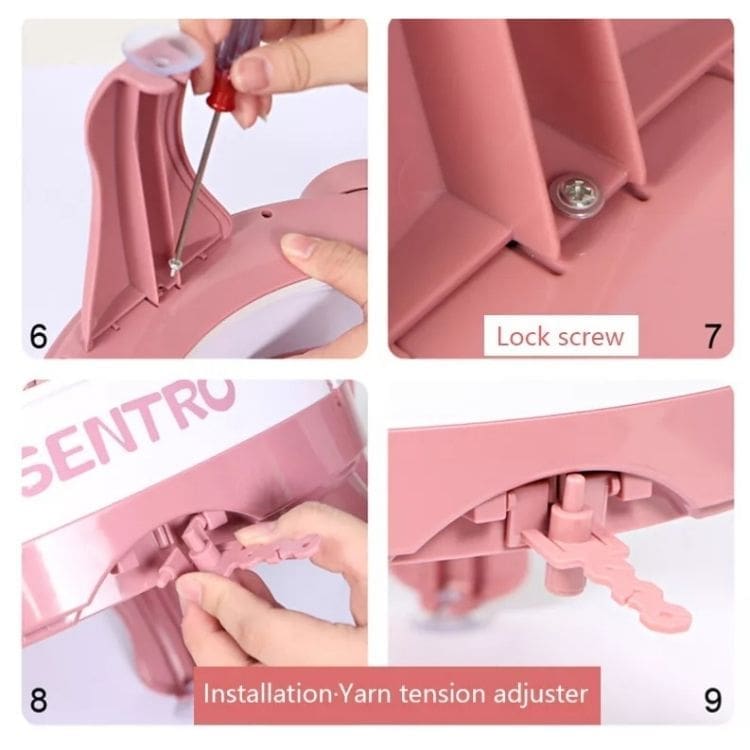 6

Lock screw

7

SENTRO

8

Installation·Yarn tension adjuster

9